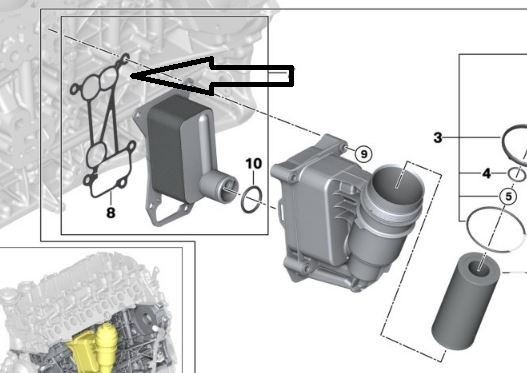 8
10
9
3
4
5